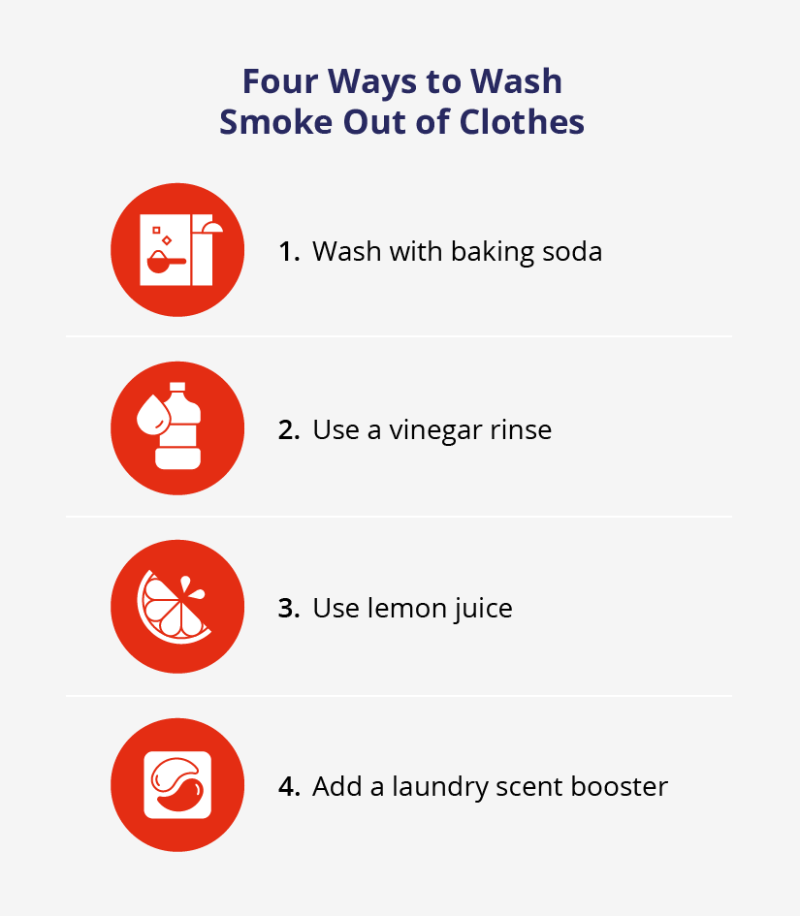 Four Ways to Wash Smoke Out of Clothes

1. Wash with baking soda

2. Use a vinegar rinse

3. Use lemon juice

4. Add a laundry scent booster