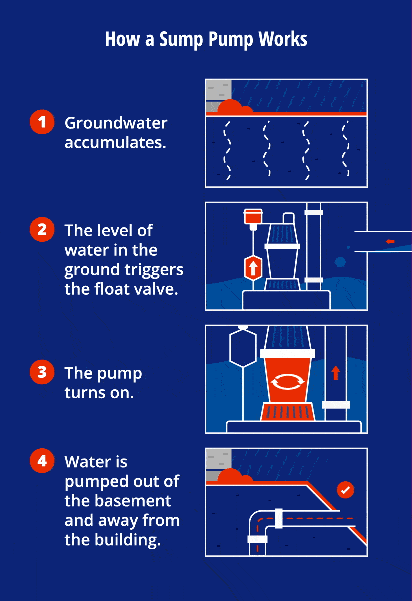 How a Sump Pump Works

1 Groundwater accumulates.

2 The level of water in the ground triggers the float valve.

3 The pump turns on.

4 Water is pumped out of the basement and away from the building.